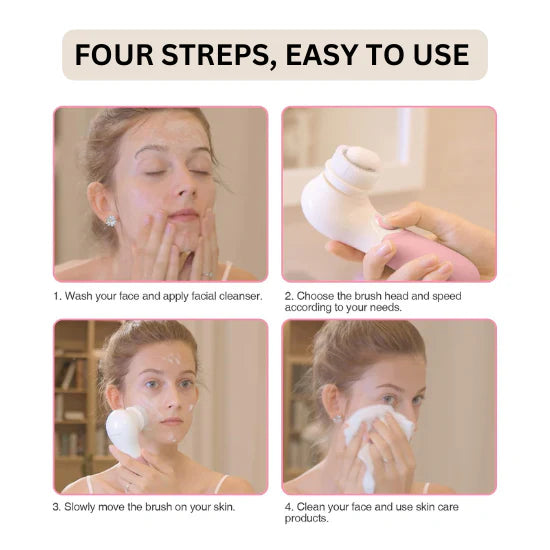 FOUR STREPS, EASY TO USE

1. Wash your face and apply facial cleanser.

2. Choose the brush head and speed according to your needs.

3. Slowly move the brush on your skin.

4. Clean your face and use skin care products.