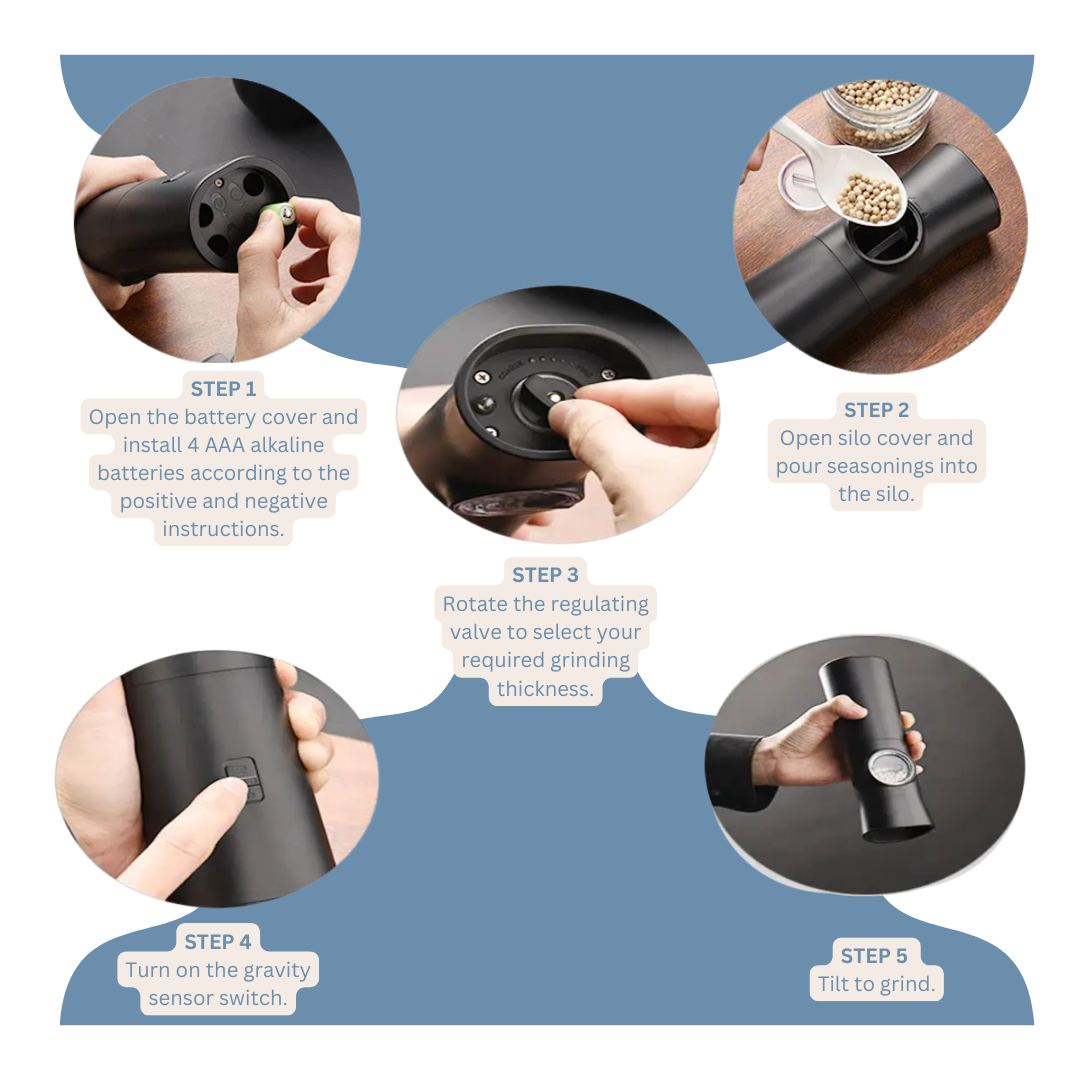 STEP 1
Open the battery cover and install 4 AAA alkaline batteries according to the positive and negative instructions.

STEP 2
Open silo cover and pour seasonings into the silo.

STEP 3
Rotate the regulating valve to select your required grinding thickness.

STEP 4
Turn on the gravity sensor switch.

STEP 5
Tilt to grind.