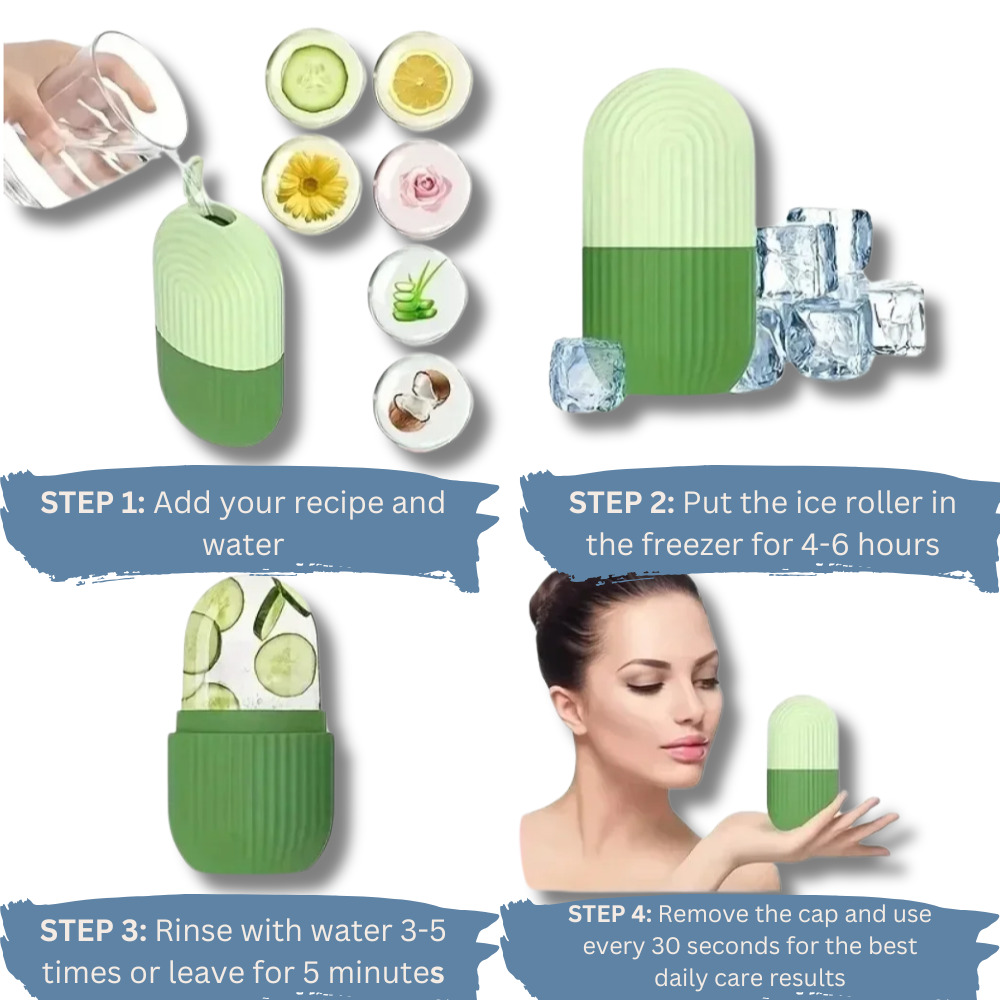 STEP 1: Add your recipe and water

STEP 2: Put the ice roller in the freezer for 4-6 hours

STEP 3: Rinse with water 3-5 times or leave for 5 minutes

STEP 4: Remove the cap and use every 30 seconds for the best daily care results